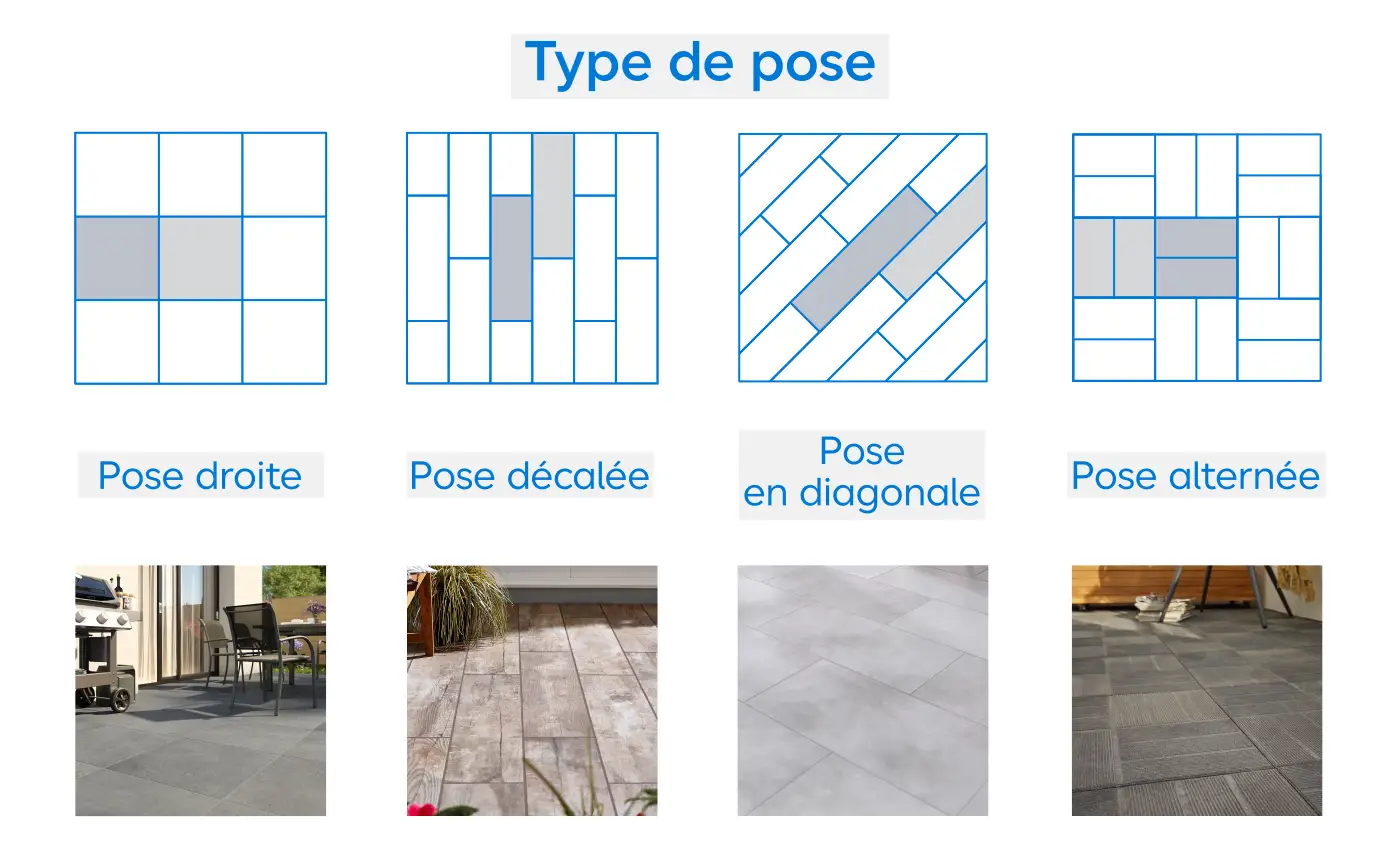 Type de pose

Pose droite

Pose décalée

Pose en diagonale

Pose alternée